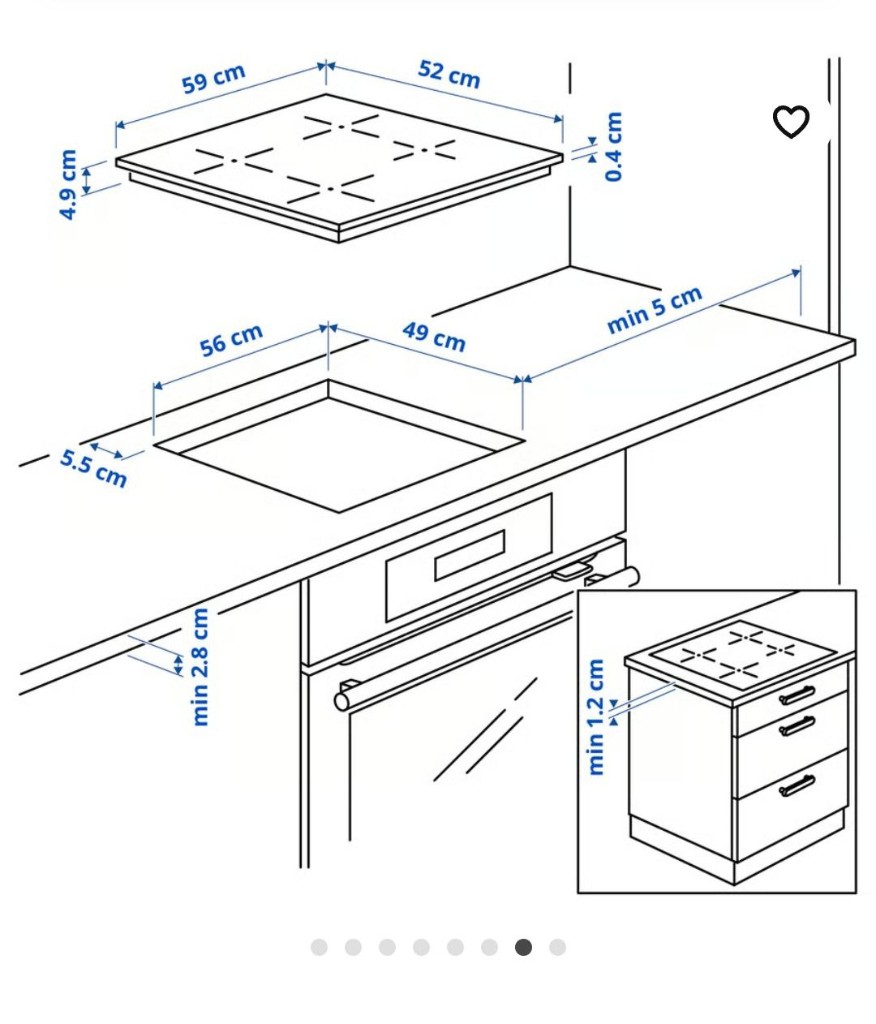 59 cm
52 cm
4.9 cm
0.4 cm
56 cm
49 cm
min 5 cm
5.5 cm
min 2.8 cm
min 1.2 cm